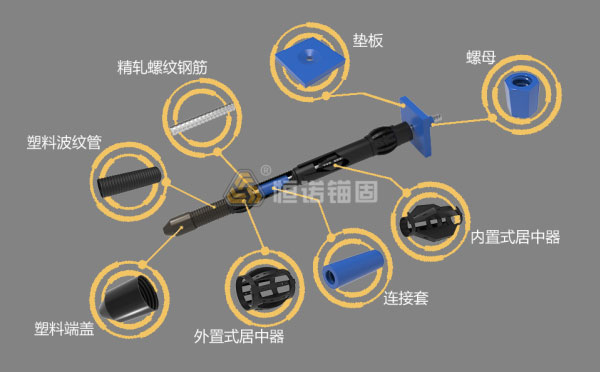 垫板

螺母

精轧螺纹钢筋

塑料波纹管

®
恒诺锚固

内置式居中器

连接套

塑料端盖

外置式居中器